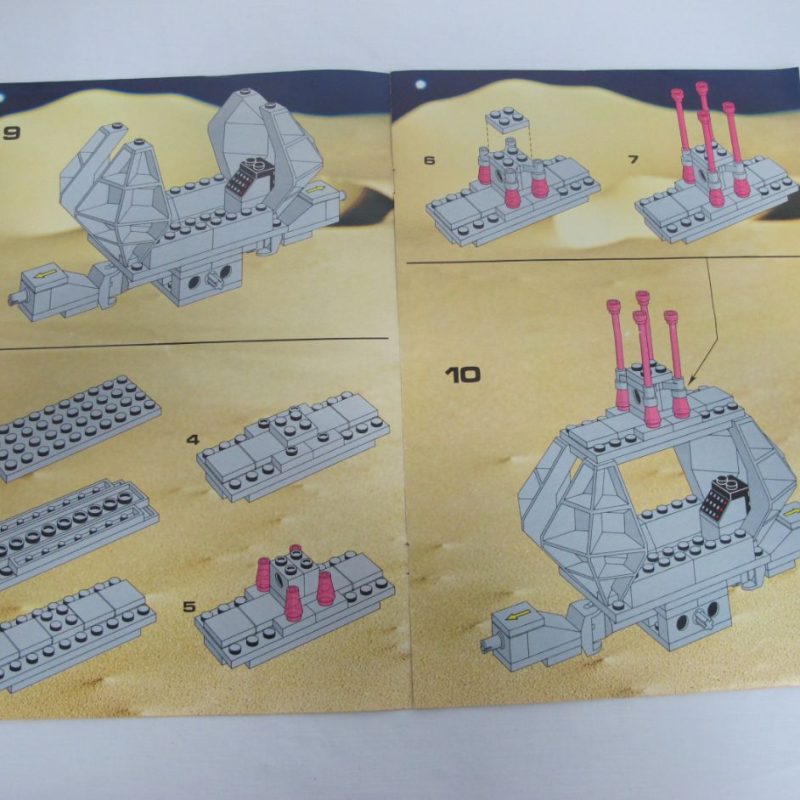 9

4

5

6

7

10